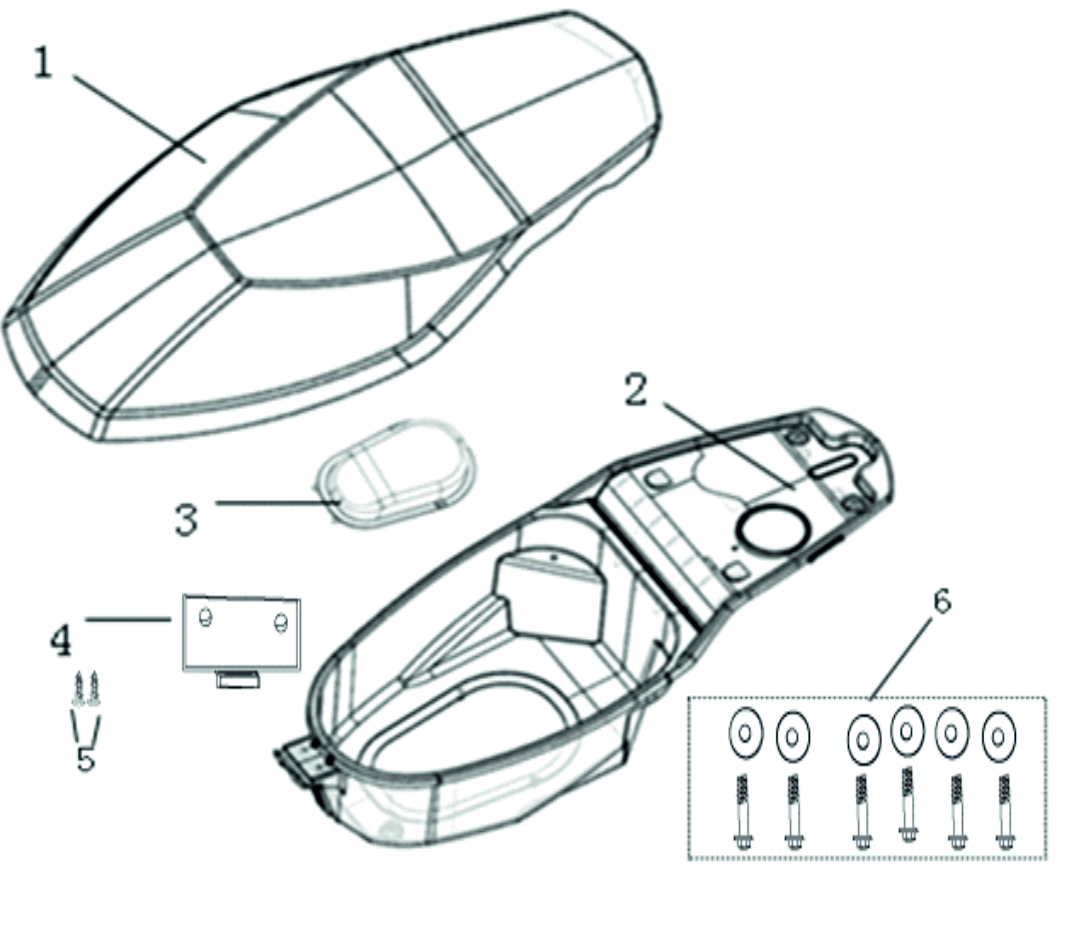 1
2
3
4
5
6